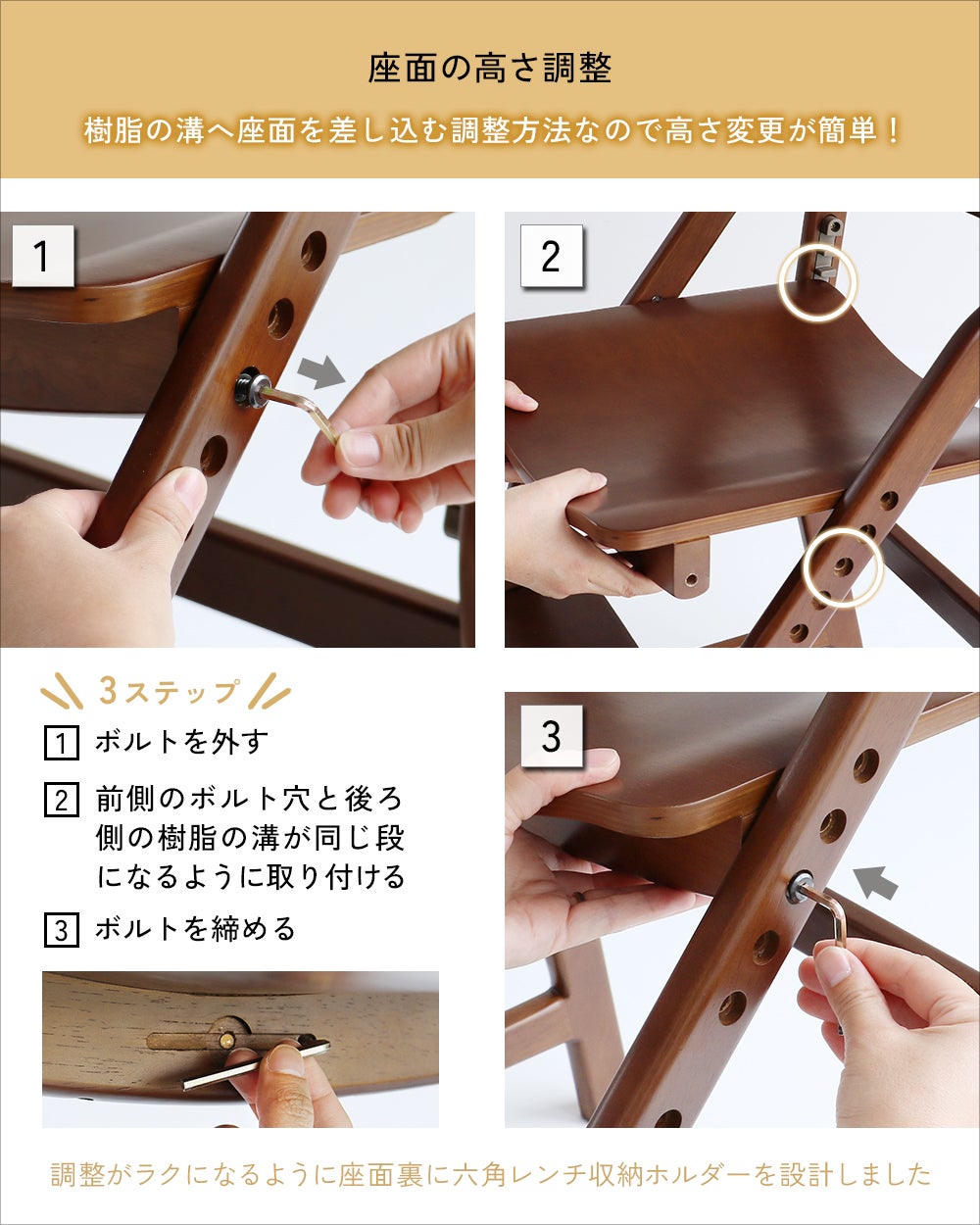 座面の高さ調整

樹脂の溝へ座面を差し込む調整方法なので高さ変更が簡単！

1

2

3ステップ

1 ボルトを外す

2 前側のボルト穴と後ろ側の樹脂の溝が同じ段になるように取り付ける

3 ボルトを締める

3

調整がラクになるように座面裏に六角レンチ収納ホルダーを設計しました