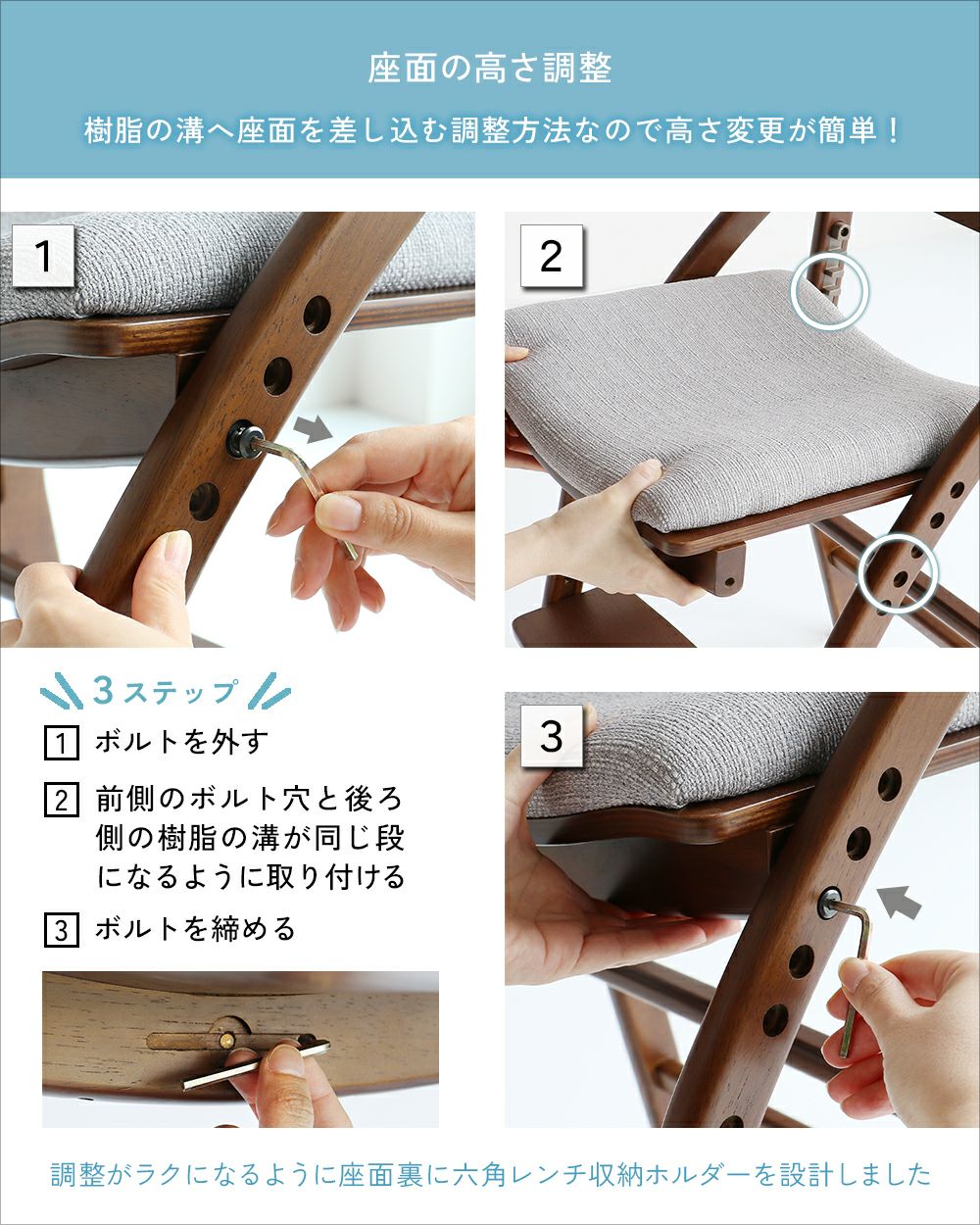 座面の高さ調整

樹脂の溝へ座面を差し込む調整方法なので高さ変更が簡単！

1

2

3ステップ

1 ボルトを外す

2 前側のボルト穴と後ろ側の樹脂の溝が同じ段になるように取り付ける

3 ボルトを締める

3

調整がラクになるように座面裏に六角レンチ収納ホルダーを設計しました