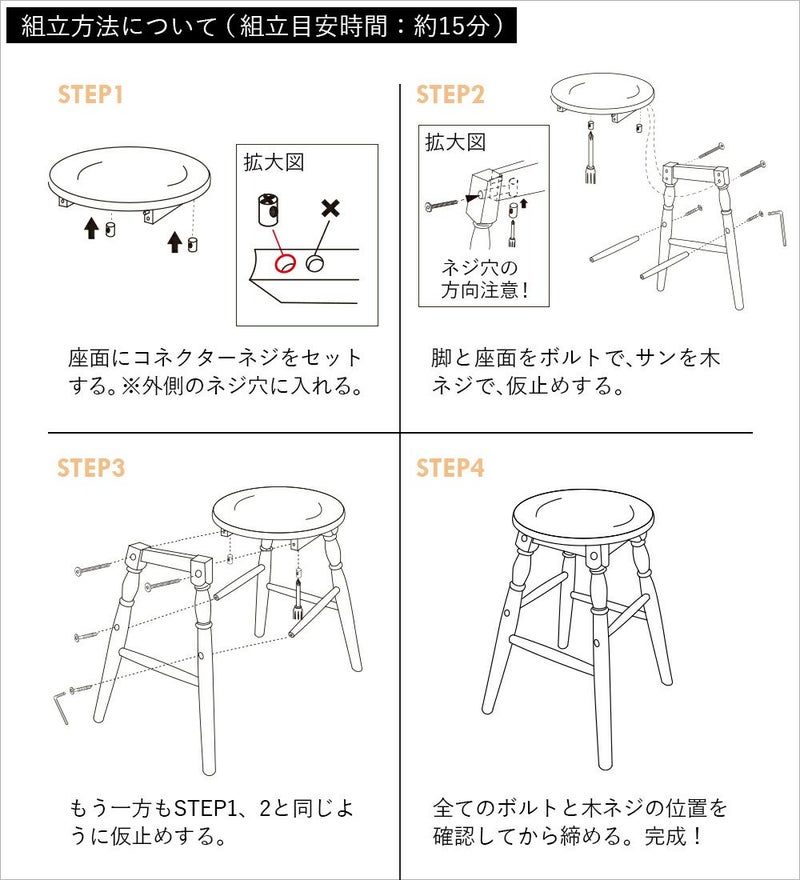 組立方法について（組立目安時間：約15分）

STEP1

拡大図

×

座面にコネクターネジをセットする。※外側のネジ穴に入れる。

STEP2

拡大図

ネジ穴の方向注意！

脚と座面をボルトで､サンを木ネジで､仮止めする。

STEP3

もう一方もSTEP1、2と同じように仮止めする。

STEP4

全てのボルトと木ネジの位置を確認してから締める。完成！