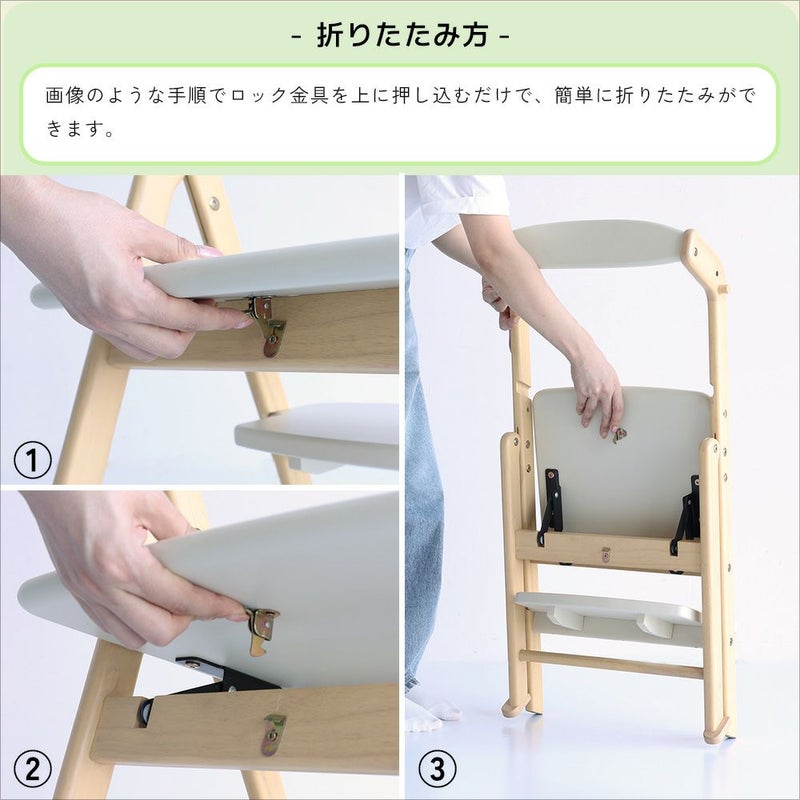 - 折りたたみ方 -

画像のような手順でロック金具を上に押し込むだけで、簡単に折りたたみができます。

①

②

③