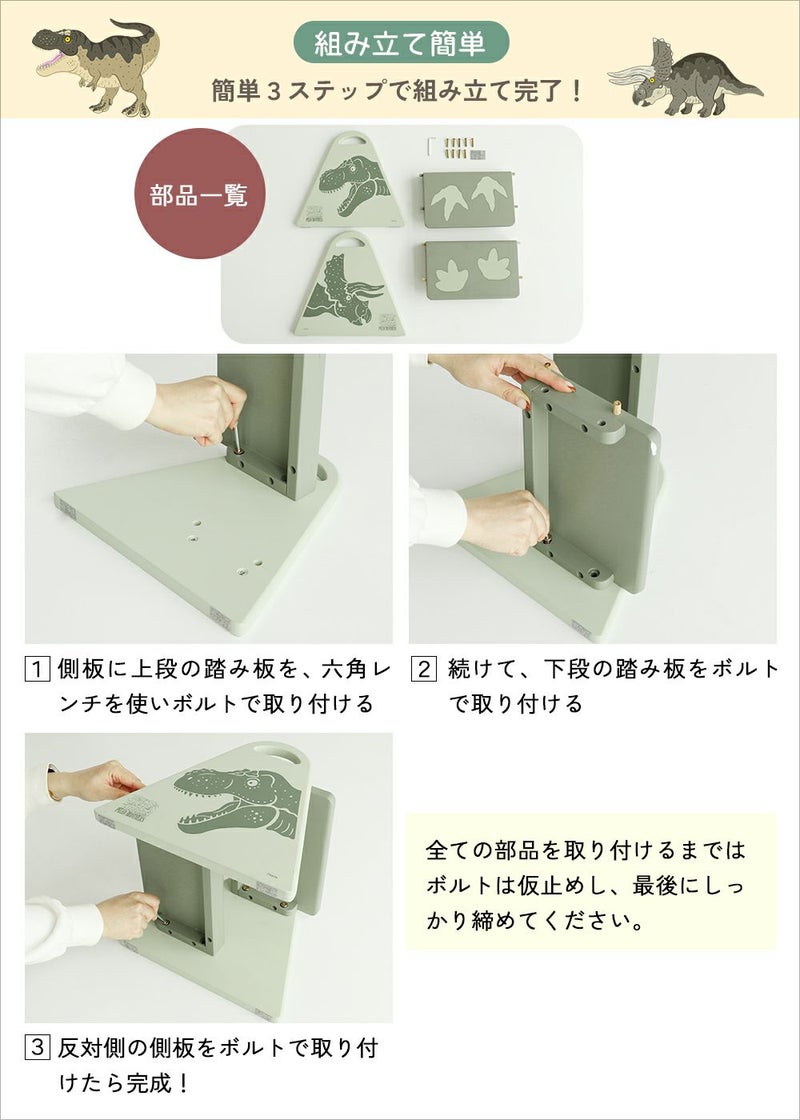 組み立て簡単

簡単３ステップで組み立て完了！

部品一覧

1 側板に上段の踏み板を、六角レンチを使いボルトで取り付ける

2 続けて、下段の踏み板をボルトで取り付ける

3 反対側の側板をボルトで取り付けたら完成！

全ての部品を取り付けるまではボルトは仮止めし、最後にしっかり締めてください。