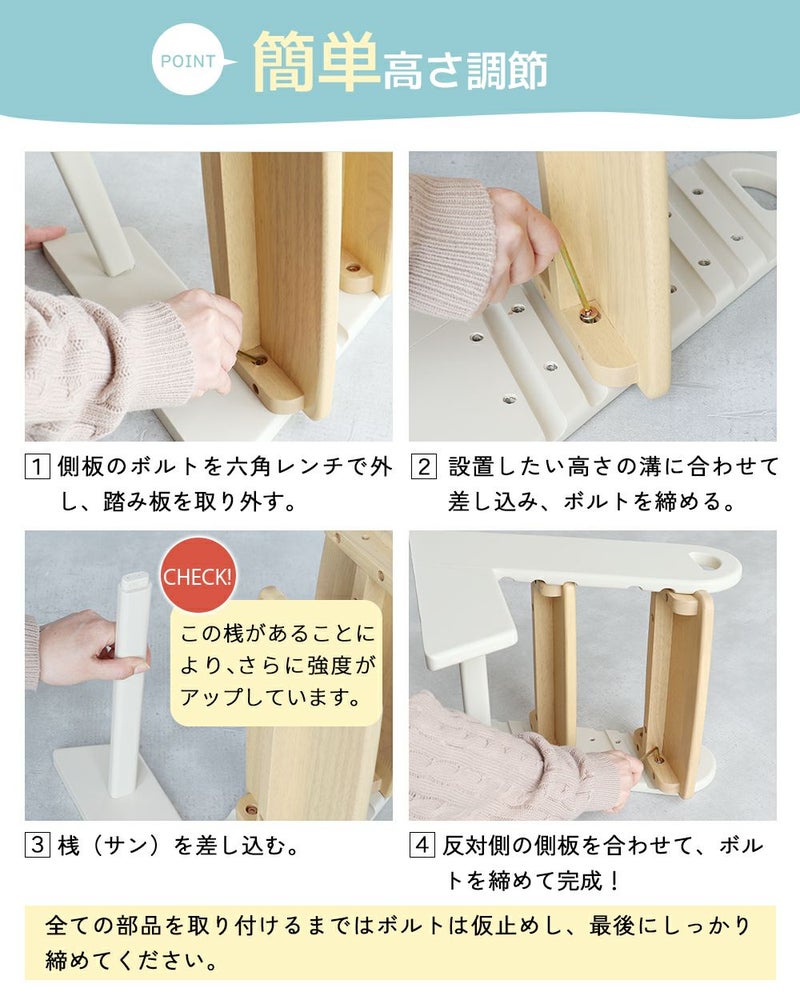 POINT 簡単高さ調節

1 側板のボルトを六角レンチで外し、踏み板を取り外す。

2 設置したい高さの溝に合わせて差し込み、ボルトを締める。

CHECK!

この桟があることにより、さらに強度がアップしています。

3 桟（サン）を差し込む。

4 反対側の側板を合わせて、ボルトを締めて完成！

全ての部品を取り付けるまではボルトは仮止めし、最後にしっかり締めてください。