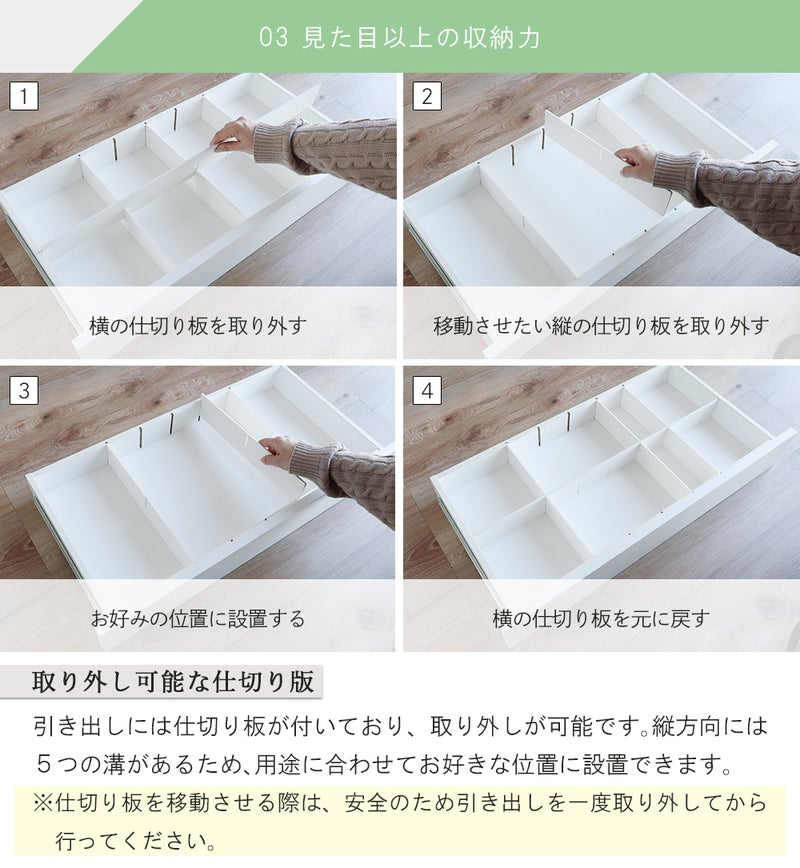 03 見た目以上の収納力

1

横の仕切り板を取り外す

2

移動させたい縦の仕切り板を取り外す

3

お好みの位置に設置する

4

横の仕切り板を元に戻す

取り外し可能な仕切り版

引き出しには仕切り板が付いており、取り外しが可能です。縦方向には５つの溝があるため、用途に合わせてお好きな位置に設置できます。

※仕切り板を移動させる際は、安全のため引き出しを一度取り外してから行ってください。