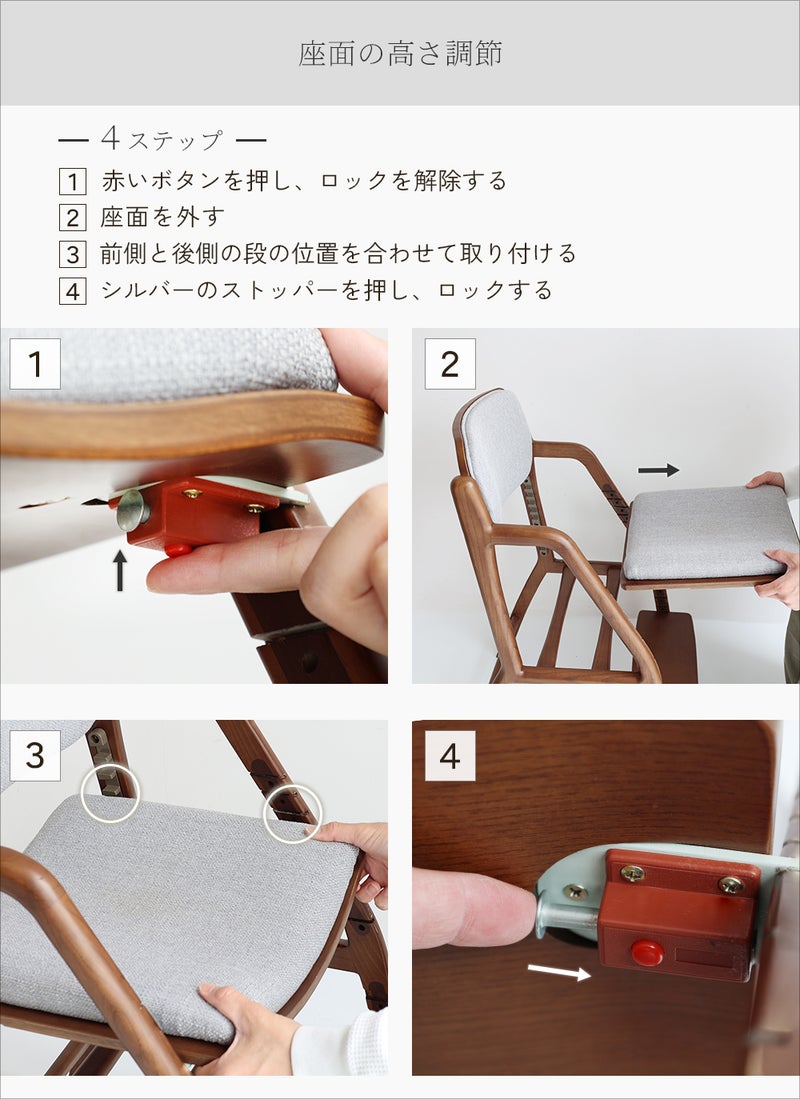 座面の高さ調節

— 4ステップ —

1 赤いボタンを押し、ロックを解除する
2 座面を外す
3 前側と後側の段の位置を合わせて取り付ける
4 シルバーのストッパーを押し、ロックする

1

2

3

4